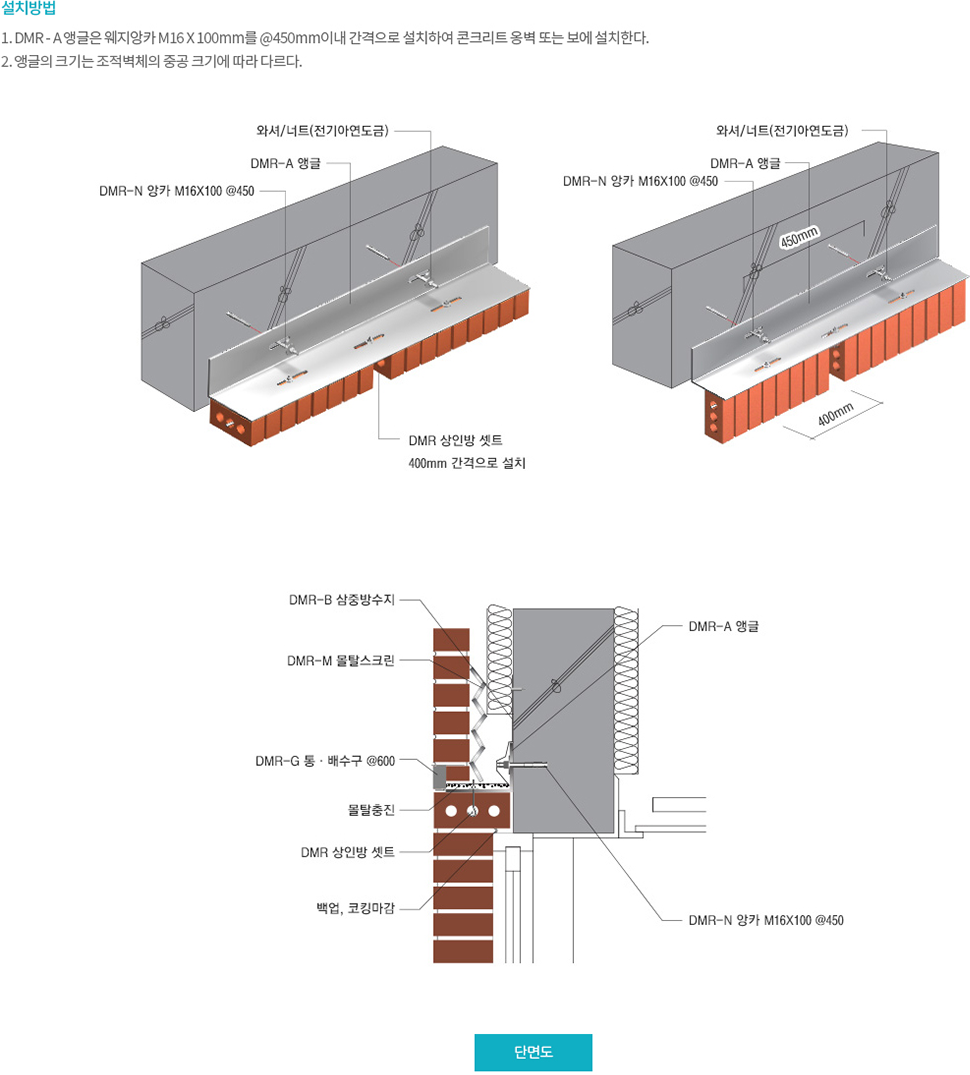 설치방법
1. DMR - A 앵글은 웨지앙카 M16 X 100mm를 @450mm이내 간격으로 설치하여 콘크리트 옹벽 또는 보에 설치한다.
2. 앵글의 크기는 조적벽체의 중공 크기에 따라 다르다.

와셔/너트(전기아연도금)
DMR-A 앵글
DMR-N 앙카 M16X100 @450
DMR 상인방 셋트
400mm 간격으로 설치

와셔/너트(전기아연도금)
DMR-A 앵글
DMR-N 앙카 M16X100 @450
450mm
400mm

DMR-B 삼중방수지
DMR-M 몰탈스크린
DMR-G 통 · 배수구 @600
몰탈충진
DMR 상인방 셋트
백업, 코킹마감
DMR-A 앵글
DMR-N 앙카 M16X100 @450

단면도